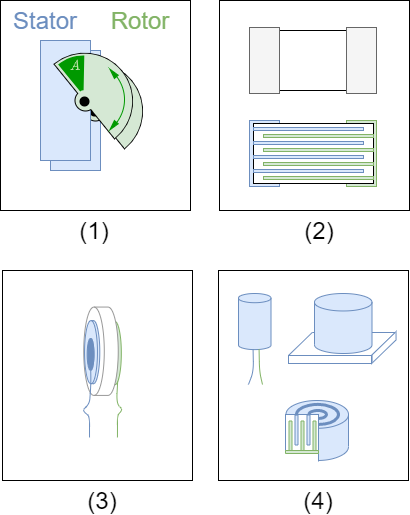 Stator Rotor

$A$

(1)

(2)

(3)

(4)